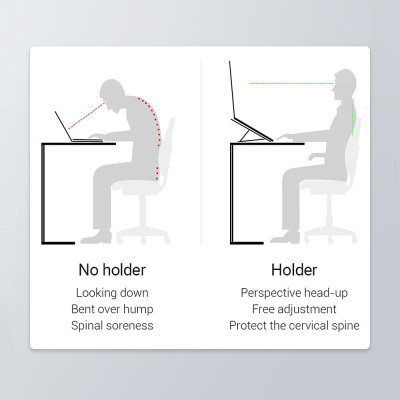 No holder
Looking down
Bent over hump
Spinal soreness

Holder
Perspective head-up
Free adjustment
Protect the cervical spine