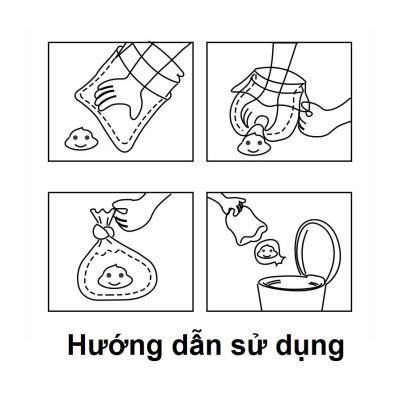 Hướng dẫn sử dụng