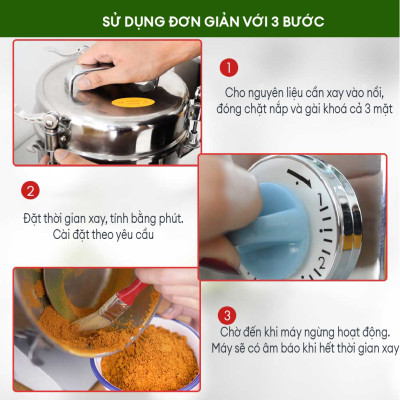 SỬ DỤNG ĐƠN GIẢN VỚI 3 BƯỚC

1

Cho nguyên liệu cần xay vào nồi, đóng chặt nắp và gài khoá cả 3 mặt

2

Đặt thời gian xay, tính bằng phút. Cài đặt theo yêu cầu

1

2

3

Chờ đến khi máy ngừng hoạt động. Máy sẽ có âm báo khi hết thời gian xay