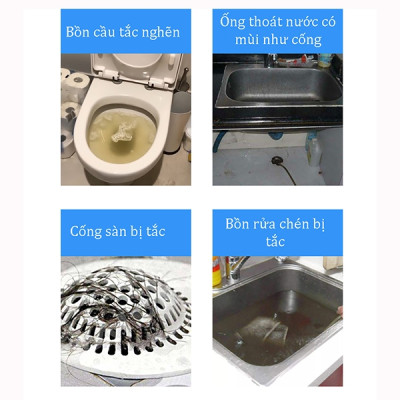 Bồn cầu tắc nghẽn

Ống thoát nước có mùi như cống

Cống sàn bị tắc

Bồn rửa chén bị tắc