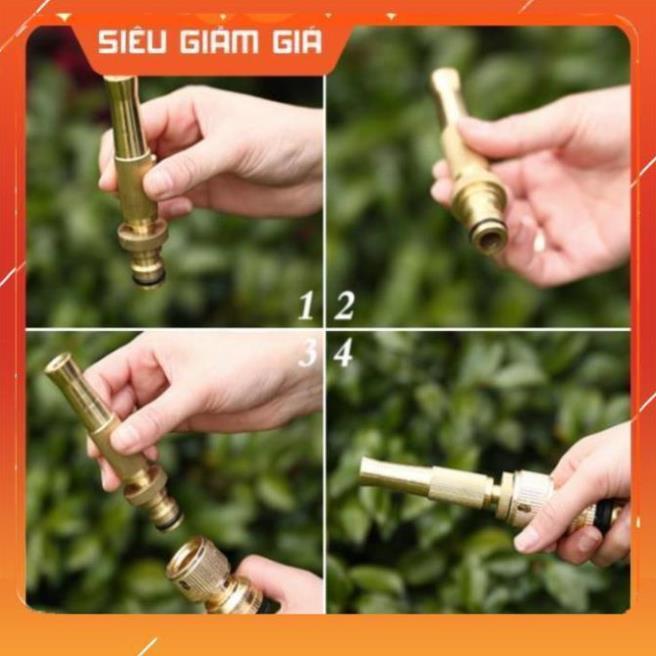 SIÊU GIẢM GIÁ

1 2

3 4