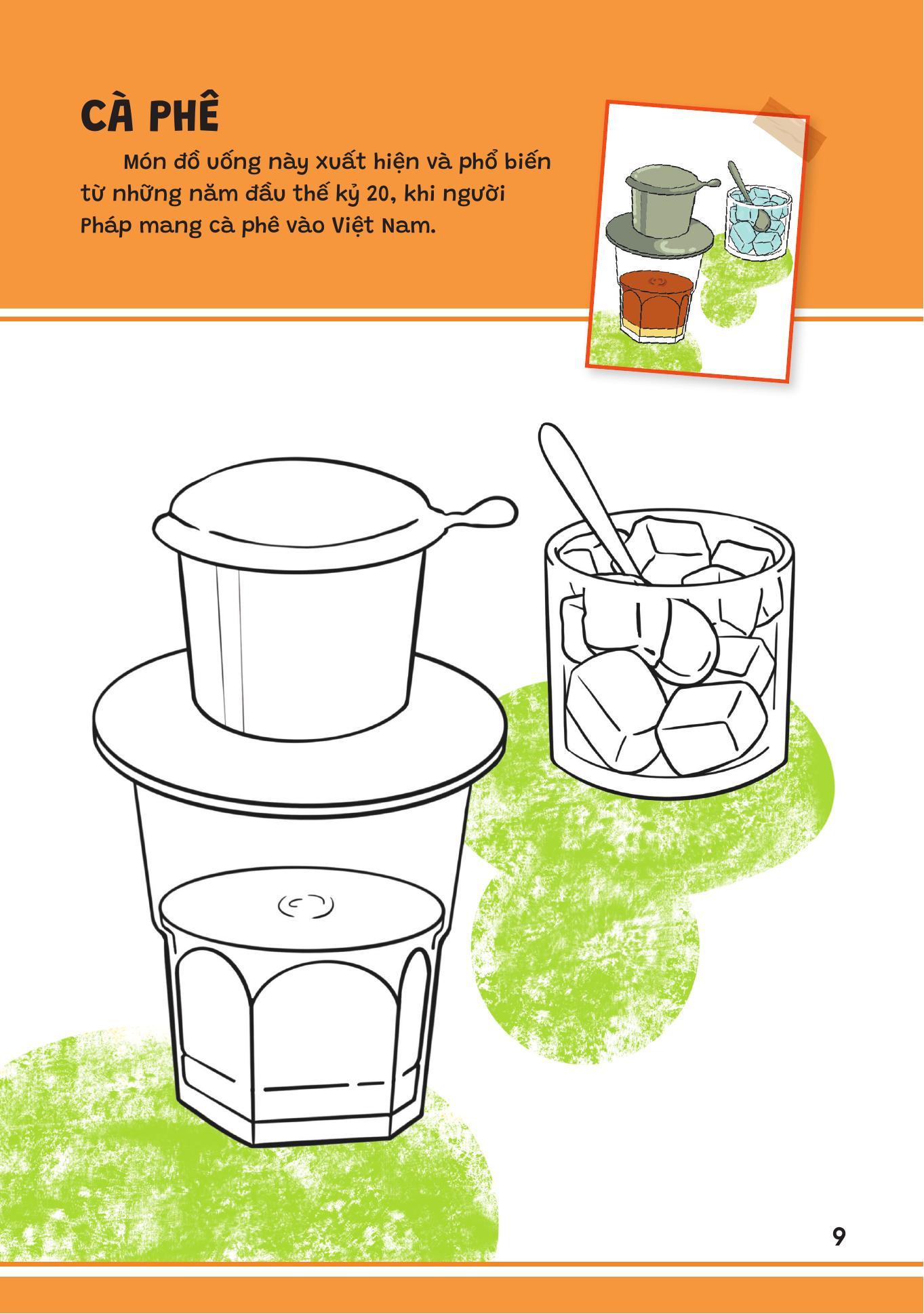 CÀ PHÊ

Món đồ uống này xuất hiện và phổ biến từ những năm đầu thế kỷ 20, khi người Pháp mang cà phê vào Việt Nam.

9