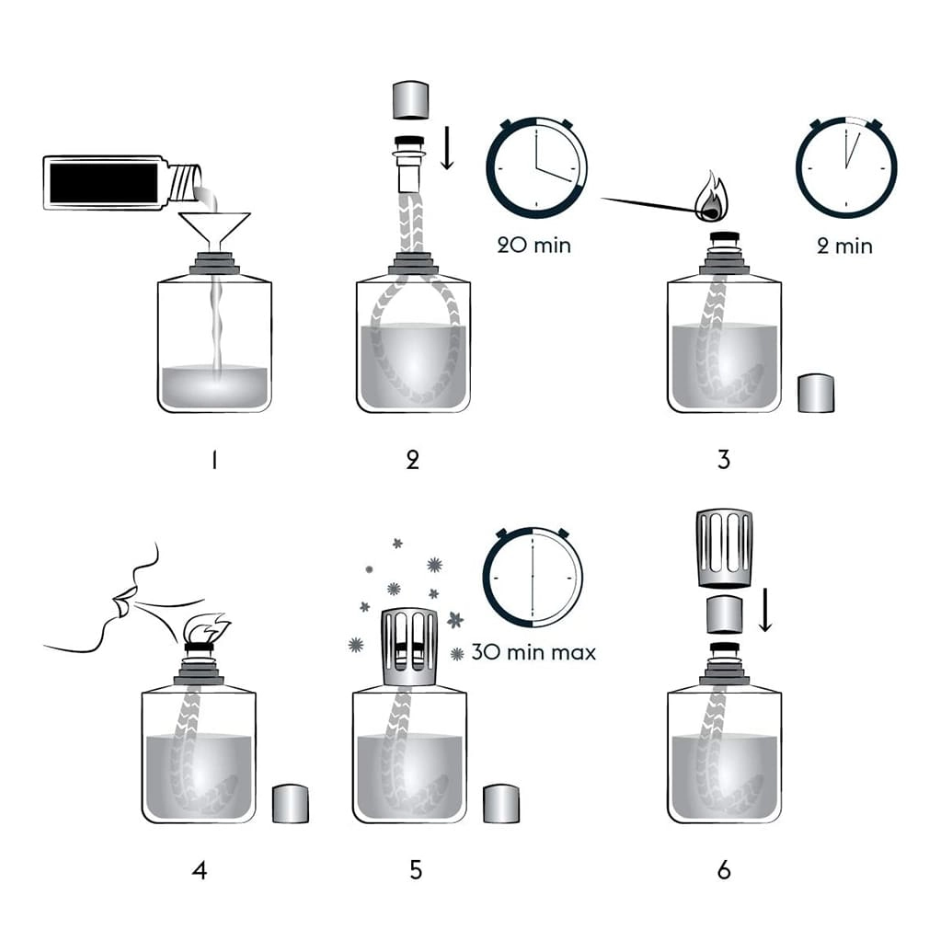 20 min

2 min

1

2

3

30 min max

4

5

6