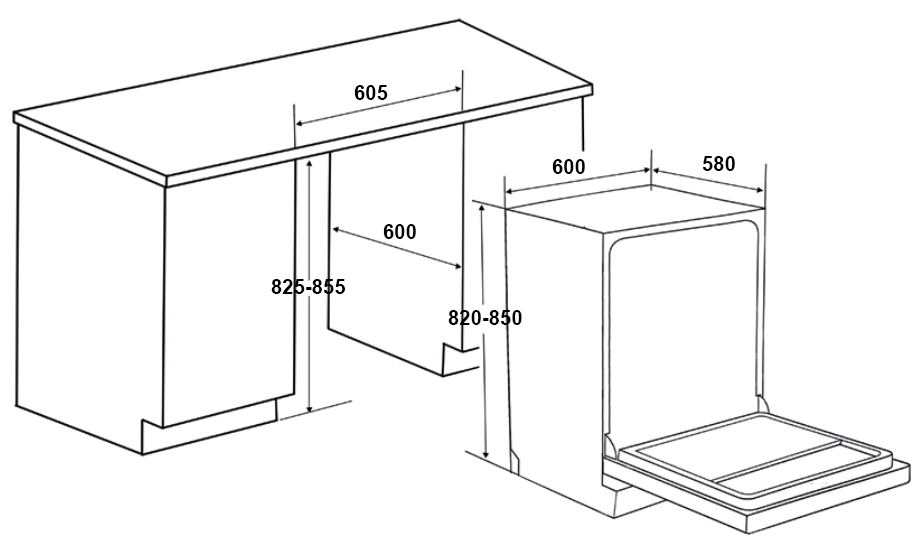 605
600
825-855
600
580
820-850