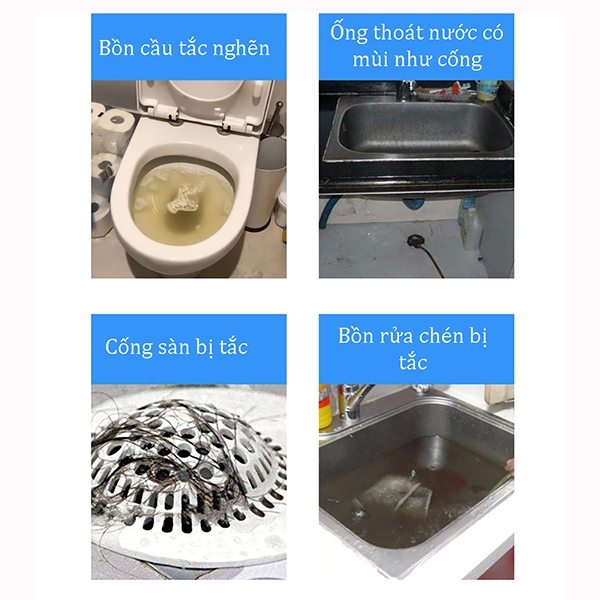 Bồn cầu tắc nghẽn

Ống thoát nước có mùi như cống

Cống sàn bị tắc

Bồn rửa chén bị tắc