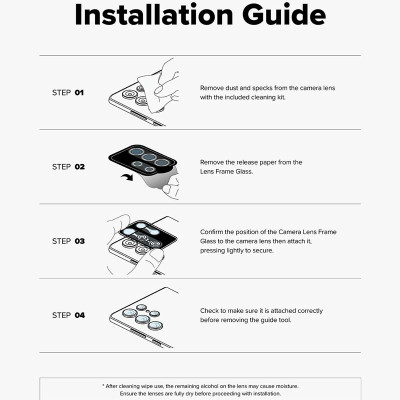 Installation Guide

STEP 01

Remove dust and specks from the camera lens with the included cleaning kit.

STEP 02

Remove the release paper from the Lens Frame Glass.

STEP 03

Confirm the position of the Camera Lens Frame Glass to the camera lens then attach it, pressing lightly to secure.

STEP 04

Check to make sure it is attached correctly before removing the guide tool.

* After cleaning wipe use, the remaining alcohol on the lens may cause moisture. Ensure the lenses are fully dry before proceeding with installation.