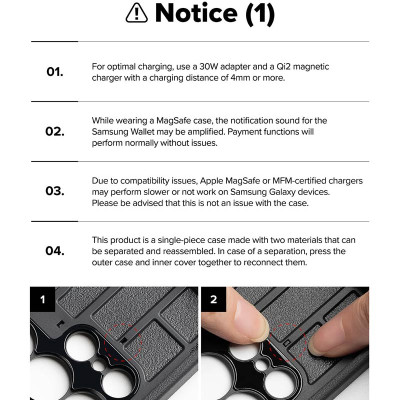 Notice (1)

01.

For optimal charging, use a 30W adapter and a Qi2 magnetic charger with a charging distance of 4mm or more.

02.

While wearing a MagSafe case, the notification sound for the Samsung Wallet may be amplified. Payment functions will perform normally without issues.

03.

Due to compatibility issues, Apple MagSafe or MFM-certified chargers may perform slower or not work on Samsung Galaxy devices. Please be advised that this is not an issue with the case.

04.

This product is a single-piece case made with two materials that can be separated and reassembled. In case of a separation, press the outer case and inner cover together to reconnect them.

1

2