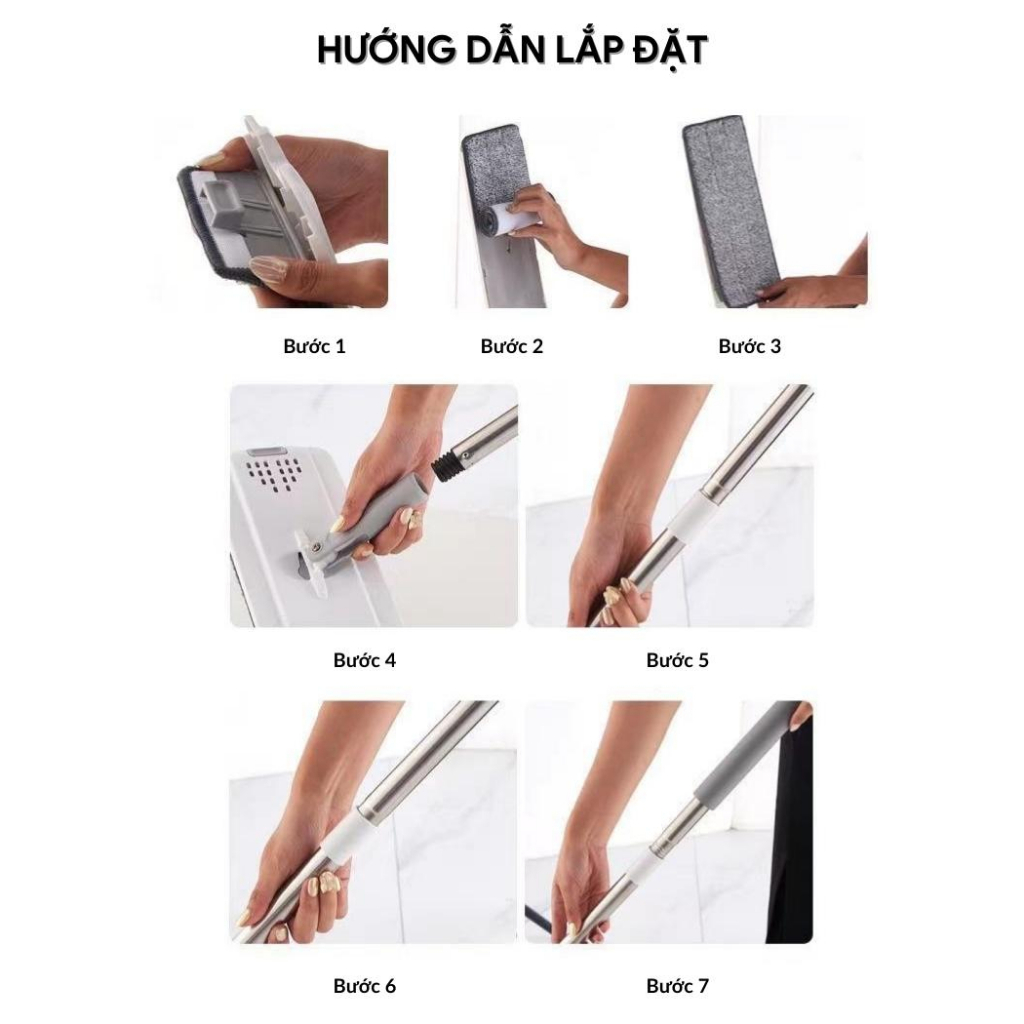 HƯỚNG DẪN LẮP ĐẶT

Bước 1

Bước 2

Bước 3

Bước 4

Bước 5

Bước 6

Bước 7