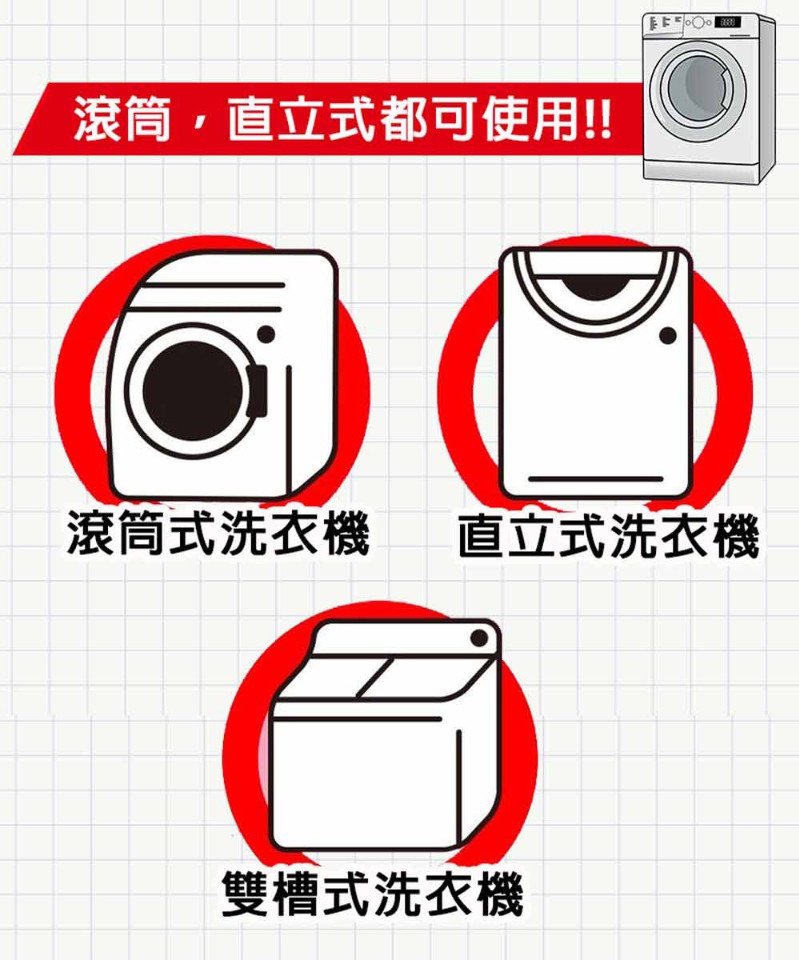 滾筒，直立式都可使用!!

滾筒式洗衣機

直立式洗衣機

雙槽式洗衣機