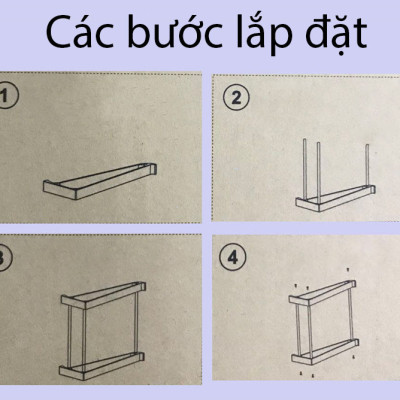 Các bước lắp đặt

1

2

3

4