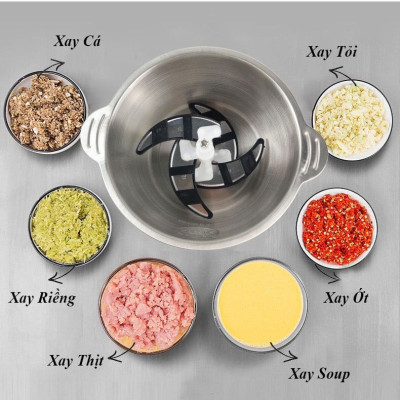 Xay Cá

Xay Tỏi

Xay Riềng

Xay Ớt

Xay Thịt

Xay Soup