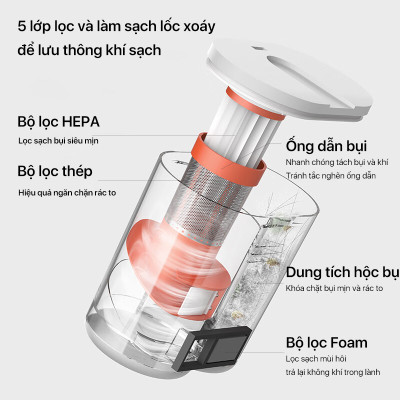 5 lớp lọc và làm sạch lốc xoáy để lưu thông khí sạch

Bộ lọc HEPA
Lọc sạch bụi siêu mịn

Bộ lọc thép
Hiệu quả ngăn chặn rác to

Ống dẫn bụi
Nhanh chóng tách bụi và khí
Tránh tắc nghẽn ống dẫn

Dung tích hộc bụ
Khóa chặt bụi mịn và rác to

Bộ lọc Foam
Lọc sạch mùi hôi
trả lại không khí trong lành