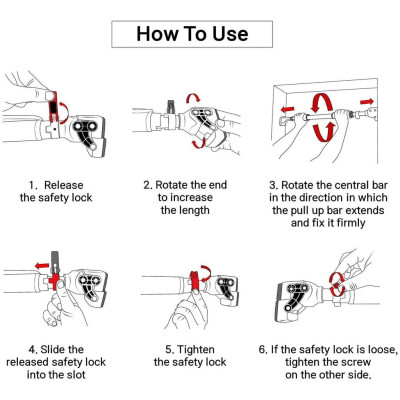 How To Use

1. Release the safety lock

2. Rotate the end to increase the length

3. Rotate the central bar in the direction in which the pull up bar extends and fix it firmly

4. Slide the released safety lock into the slot

5. Tighten the safety lock

6. If the safety lock is loose, tighten the screw on the other side.