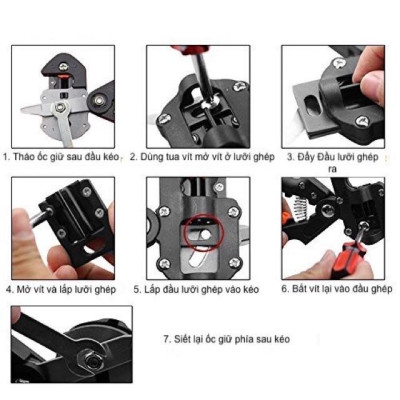 1. Tháo ốc giữ sau đầu kéo

2. Dùng tua vít mở vít ở lưỡi ghép

3. Đẩy Đầu lưỡi ghép ra

4. Mở vít và lắp lưỡi ghép

5. Lắp đầu lưỡi ghép vào kéo

6. Bắt vít lại vào đầu ghép

7. Siết lại ốc giữ phía sau kéo