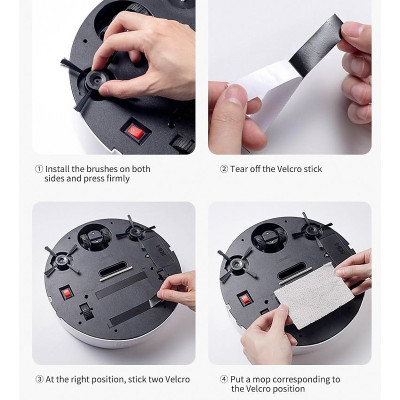 ① Install the brushes on both sides and press firmly

② Tear off the Velcro stick

③ At the right position, stick two Velcro

④ Put a mop corresponding to the Velcro position