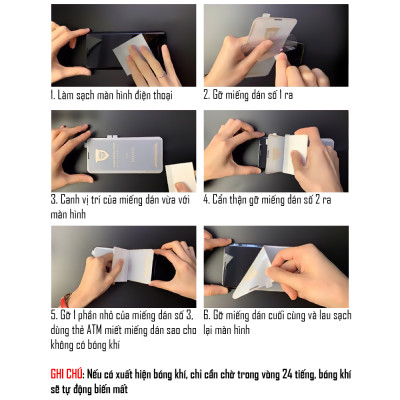 1. Làm sạch màn hình điện thoại

2. Gỡ miếng dán số 1 ra

3. Canh vị trí của miếng dán vừa với màn hình

4. Cẩn thận gỡ miếng dán số 2 ra

5. Gỡ 1 phần nhỏ của miếng dán số 3, dùng thẻ ATM miết miếng dán sao cho không có bóng khí

6. Gỡ miếng dán cuối cùng và lau sạch lại màn hình

GHI CHÚ: Nếu có xuất hiện bóng khí, chỉ cần chờ trong vòng 24 tiếng, bóng khí sẽ tự động biến mất