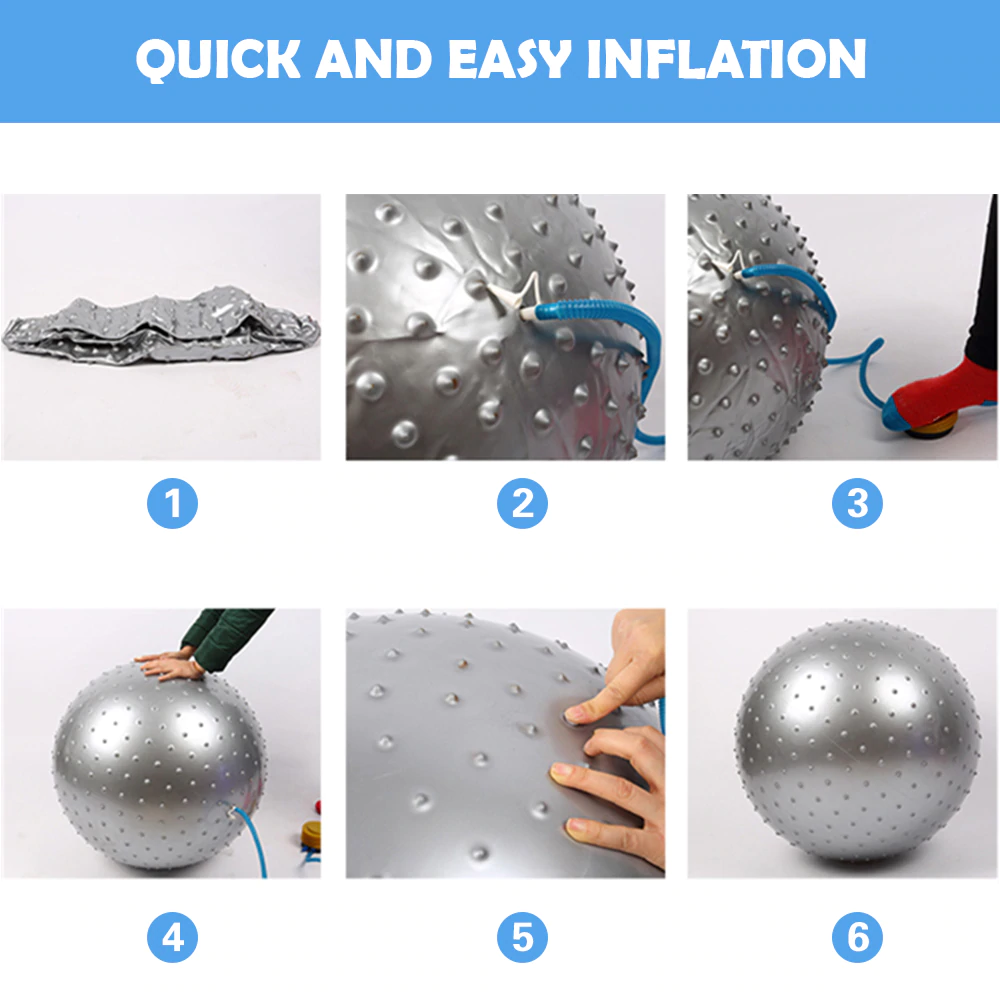 QUICK AND EASY INFLATION

1

2

3

4

5

6