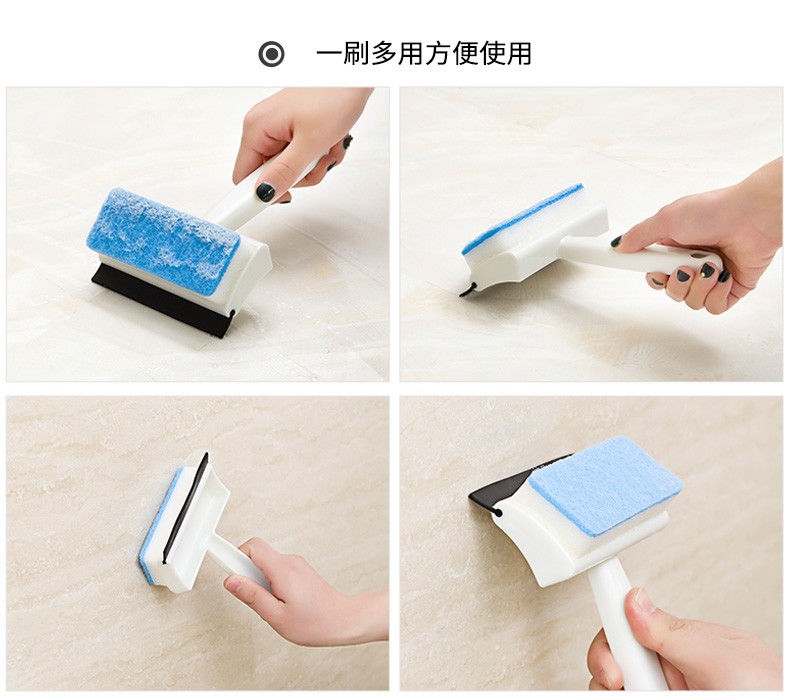 一刷多用方便使用