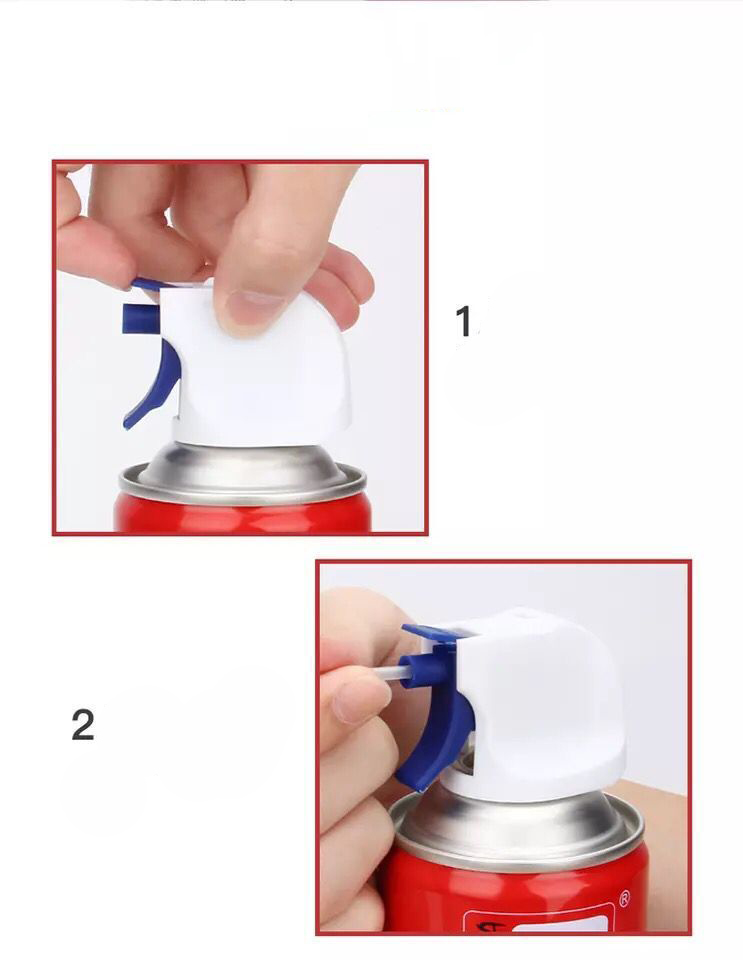 1

2

®