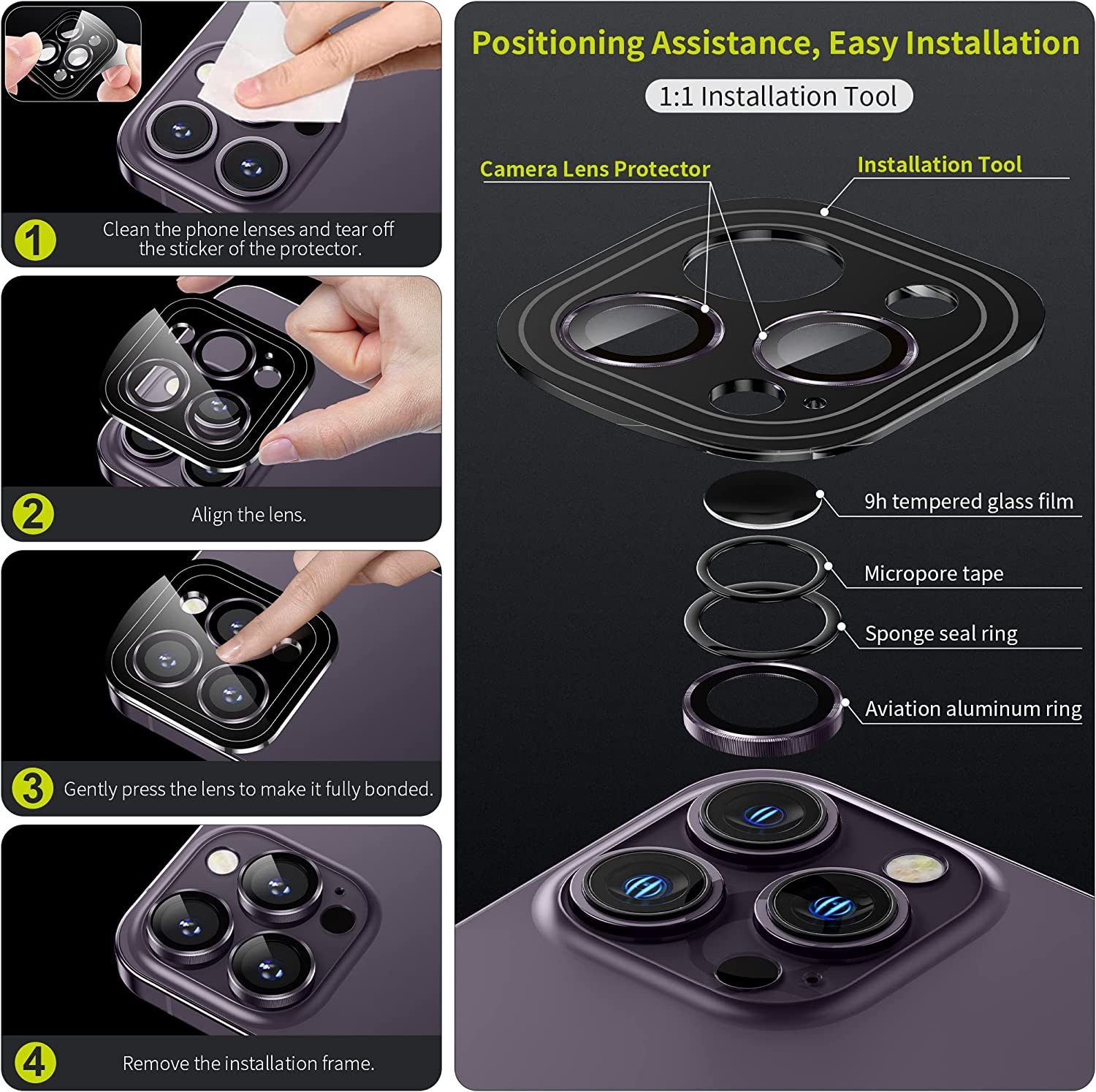 1 Clean the phone lenses and tear off the sticker of the protector.

2 Align the lens.

3 Gently press the lens to make it fully bonded.

4 Remove the installation frame.

Positioning Assistance, Easy Installation

1:1 Installation Tool

Camera Lens Protector

Installation Tool

9h tempered glass film

Micropore tape

Sponge seal ring

Aviation aluminum ring