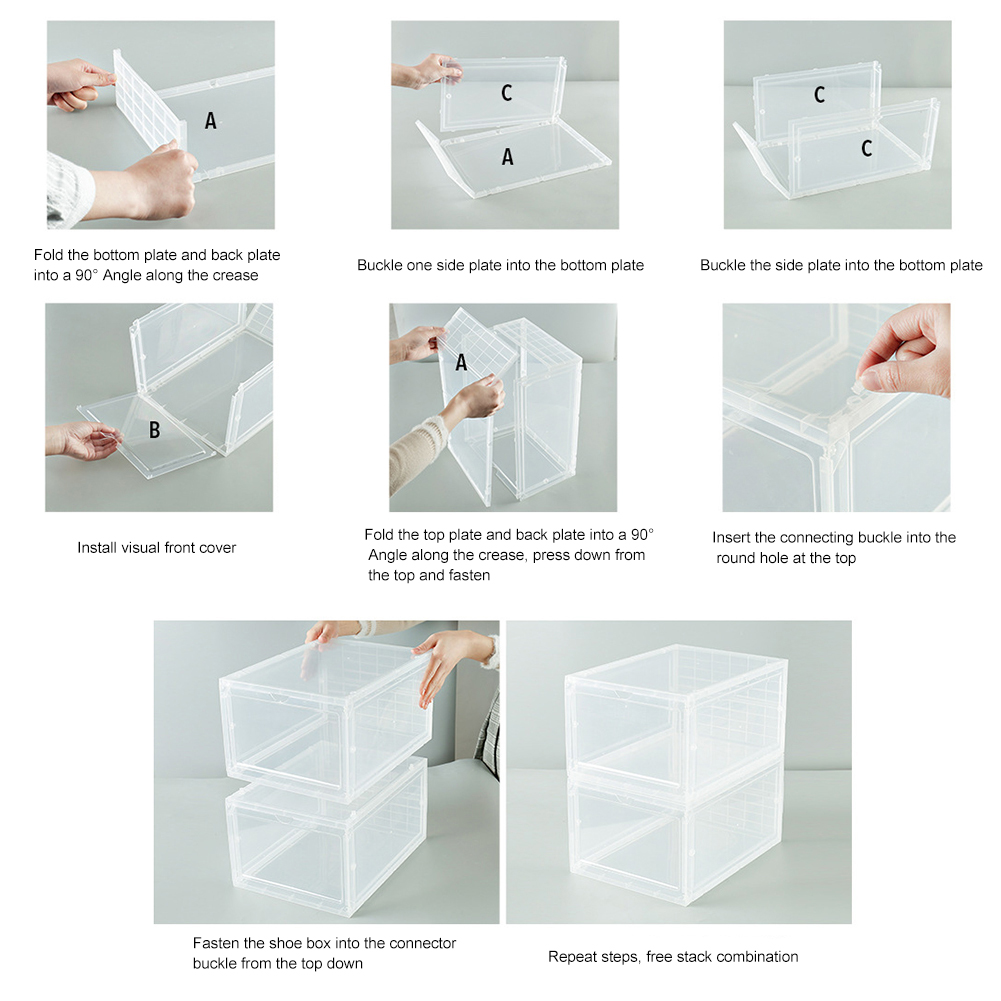 A

Fold the bottom plate and back plate into a 90° Angle along the crease

C

A

Buckle one side plate into the bottom plate

C

C

Buckle the side plate into the bottom plate

B

Install visual front cover

A

Fold the top plate and back plate into a 90° Angle along the crease, press down from the top and fasten

Insert the connecting buckle into the round hole at the top

Fasten the shoe box into the connector buckle from the top down

Repeat steps, free stack combination