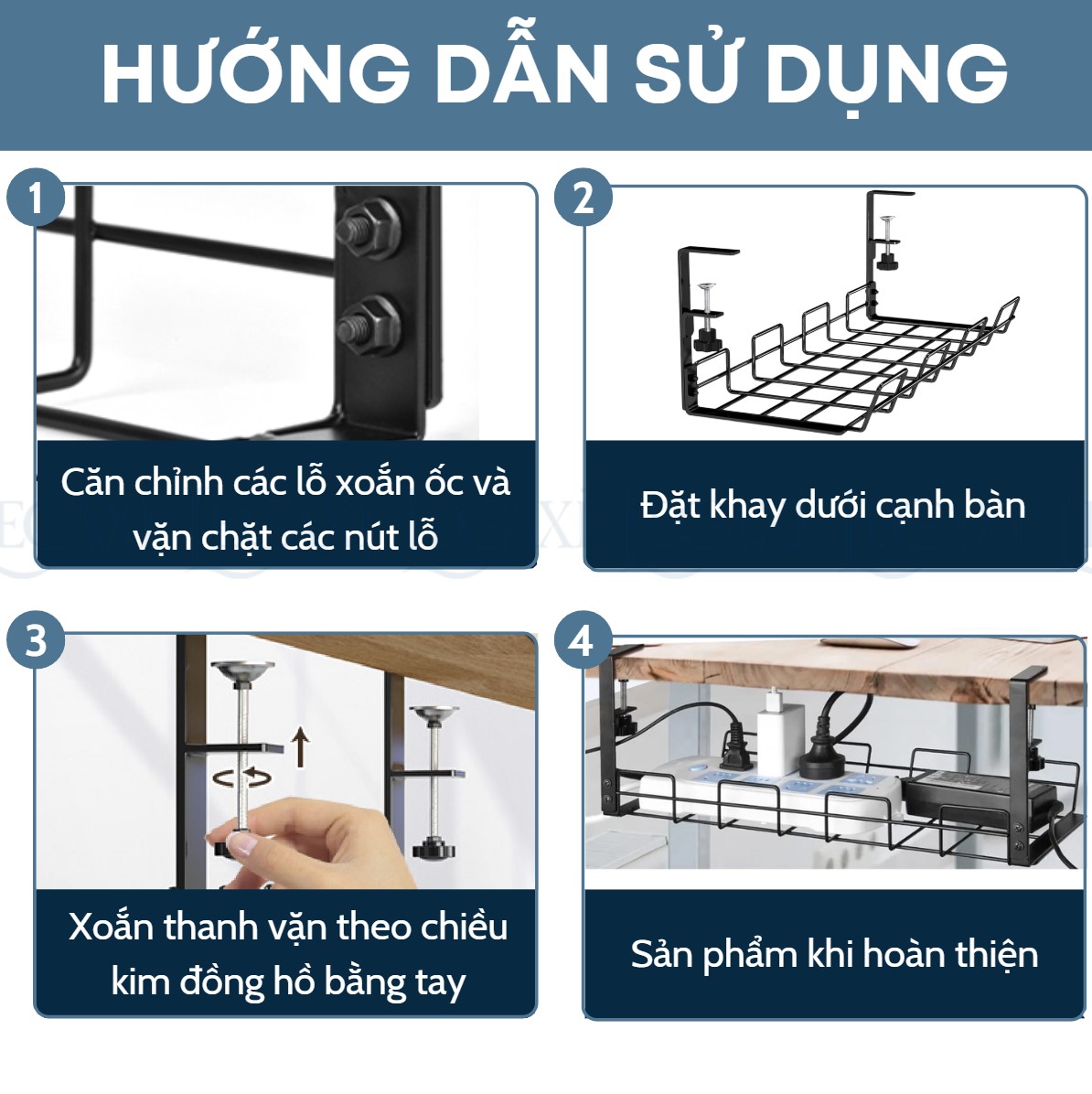 HƯỚNG DẪN SỬ DỤNG

1

Căn chỉnh các lỗ xoắn ốc và vặn chặt các nút lỗ

2

Đặt khay dưới cạnh bàn

3

Xoắn thanh vặn theo chiều kim đồng hồ bằng tay

4

Sản phẩm khi hoàn thiện