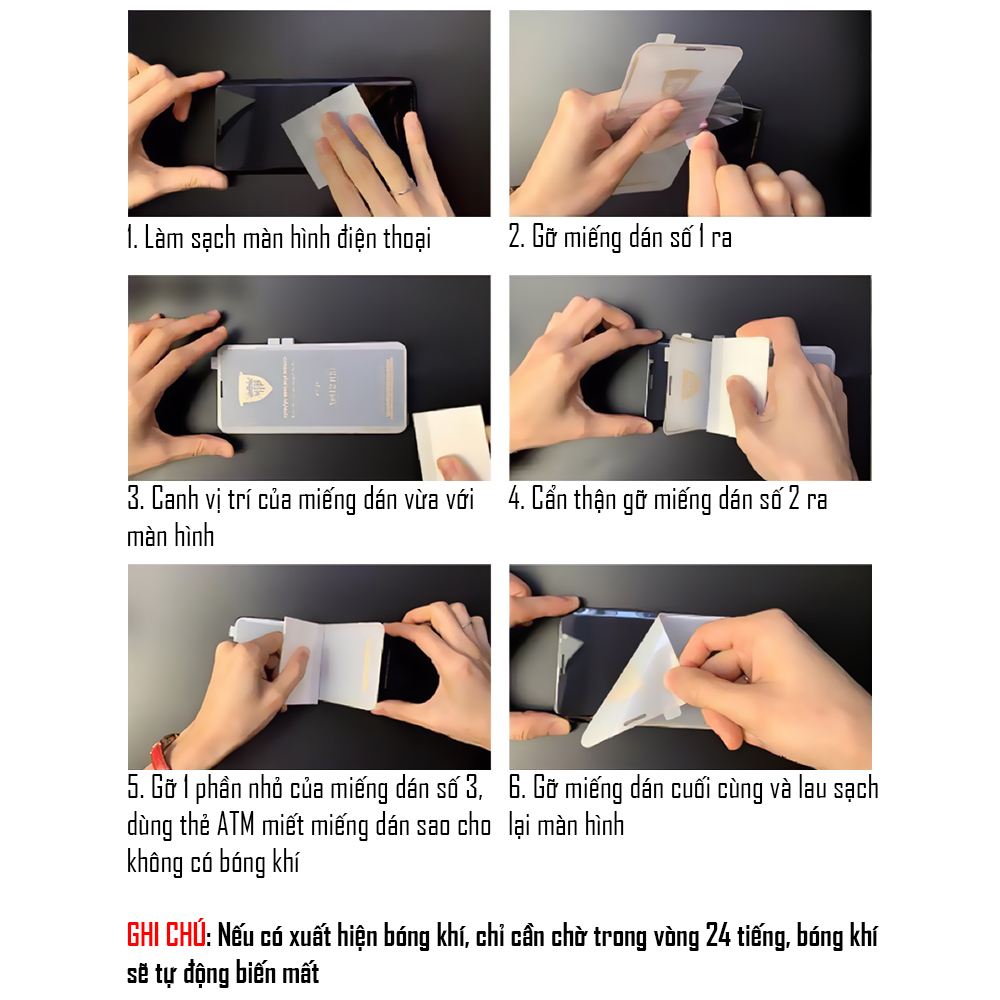 1. Làm sạch màn hình điện thoại

2. Gỡ miếng dán số 1 ra

3. Canh vị trí của miếng dán vừa với màn hình

4. Cẩn thận gỡ miếng dán số 2 ra

5. Gỡ 1 phần nhỏ của miếng dán số 3, dùng thẻ ATM miết miếng dán sao cho không có bóng khí

6. Gỡ miếng dán cuối cùng và lau sạch lại màn hình

GHI CHÚ: Nếu có xuất hiện bóng khí, chỉ cần chờ trong vòng 24 tiếng, bóng khí sẽ tự động biến mất