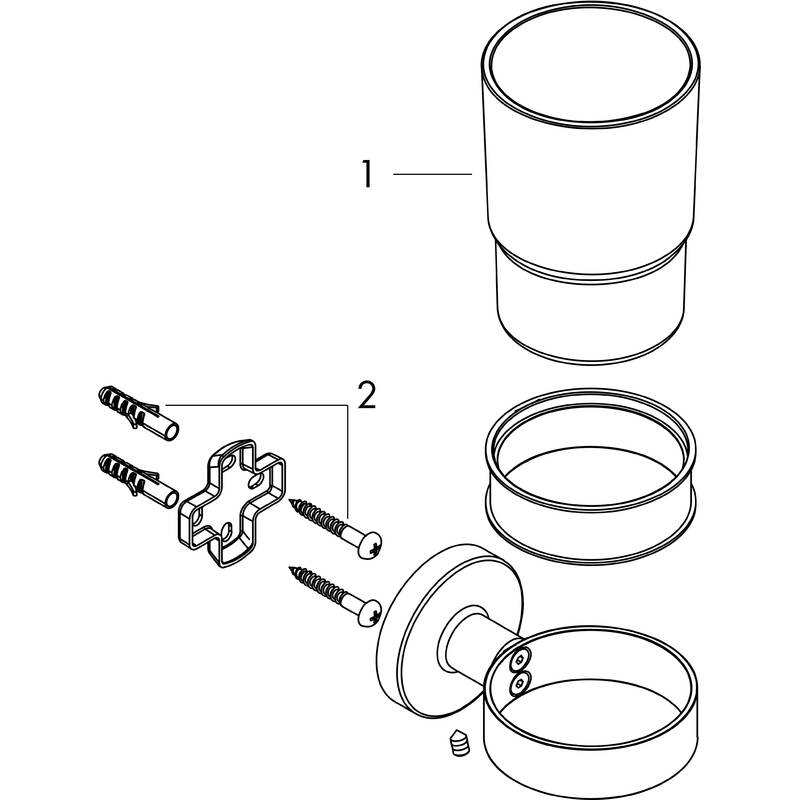 1
2