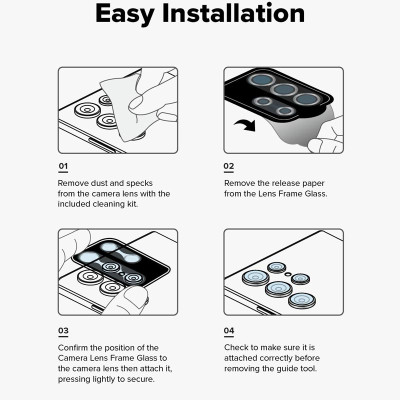 Easy Installation

01

Remove dust and specks from the camera lens with the included cleaning kit.

02

Remove the release paper from the Lens Frame Glass.

03

Confirm the position of the Camera Lens Frame Glass to the camera lens then attach it, pressing lightly to secure.

04

Check to make sure it is attached correctly before removing the guide tool.