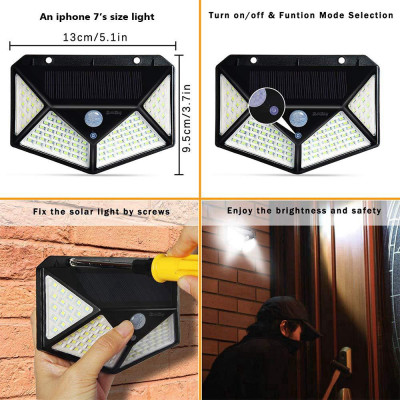 An iphone 7's size light

13cm/5.1in

9.5cm/3.7in

Turn on/off & Funtion Mode Selection

Fix the solar light by screws

Enjoy the brightness and safety