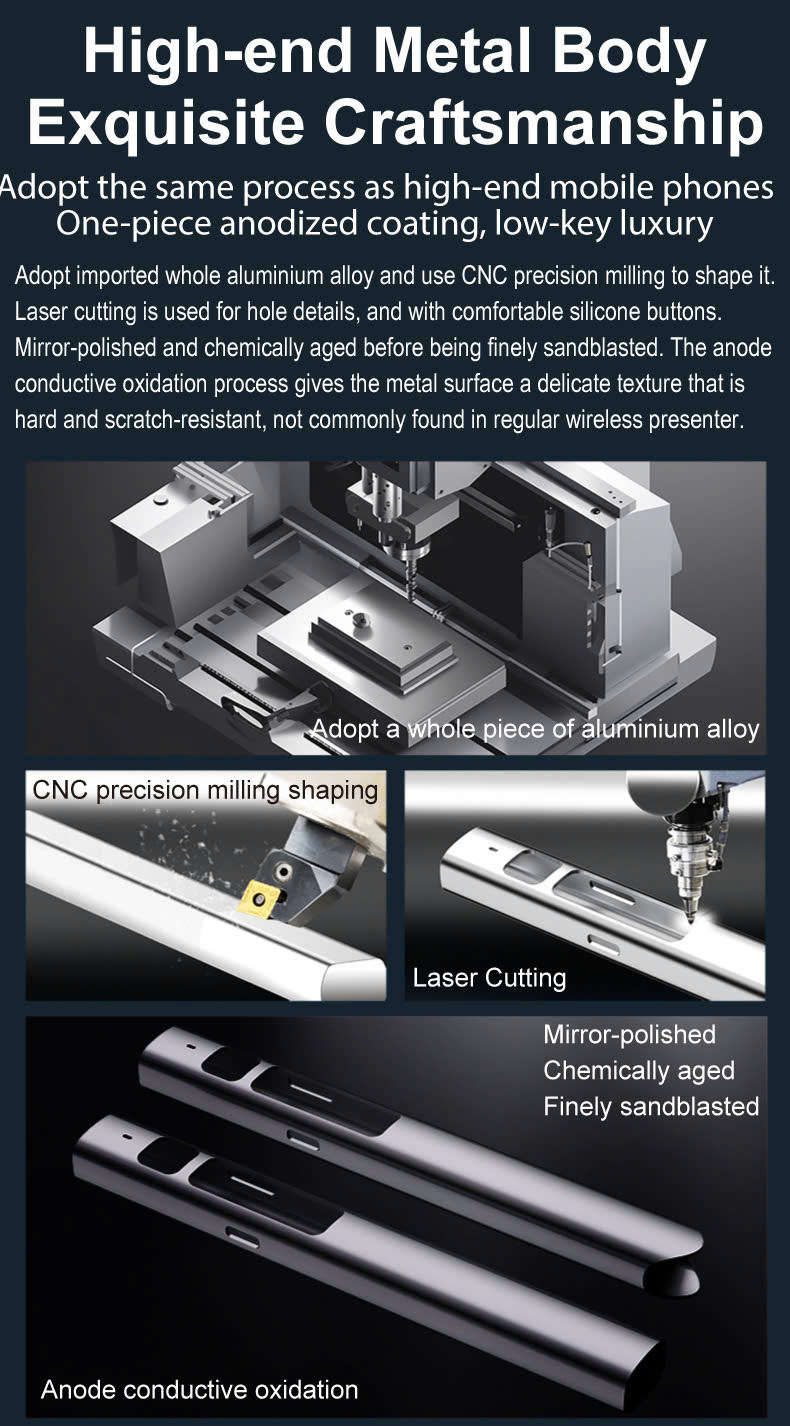 High-end Metal Body
Exquisite Craftsmanship

Adopt the same process as high-end mobile phones
One-piece anodized coating, low-key luxury

Adopt imported whole aluminium alloy and use CNC precision milling to shape it. Laser cutting is used for hole details, and with comfortable silicone buttons. Mirror-polished and chemically aged before being finely sandblasted. The anode conductive oxidation process gives the metal surface a delicate texture that is hard and scratch-resistant, not commonly found in regular wireless presenter.

Adopt a whole piece of aluminium alloy

CNC precision milling shaping

Laser Cutting

Mirror-polished
Chemically aged
Finely sandblasted

Anode conductive oxidation