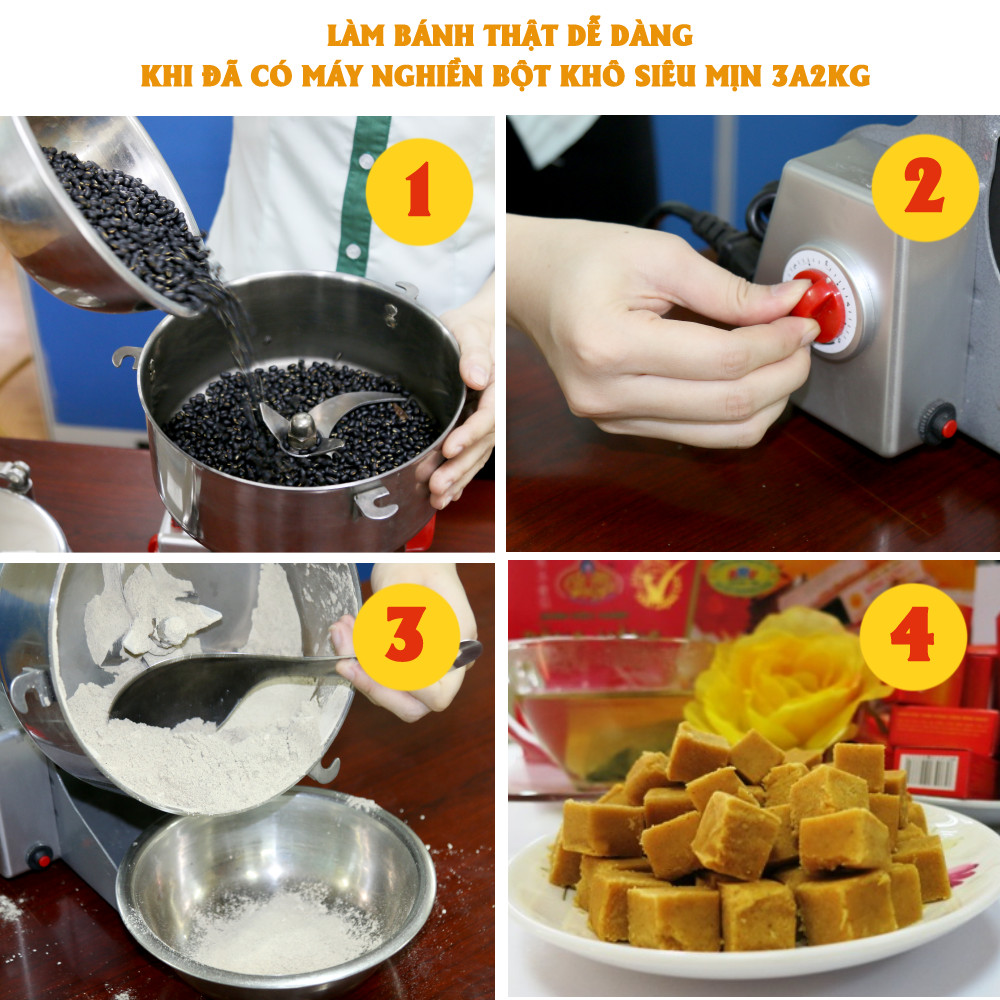 LÀM BÁNH THẬT DỄ DÀNG
KHI ĐÃ CÓ MÁY NGHIỀN BỘT KHÔ SIÊU MỊN 3A2KG

1

2

3

4