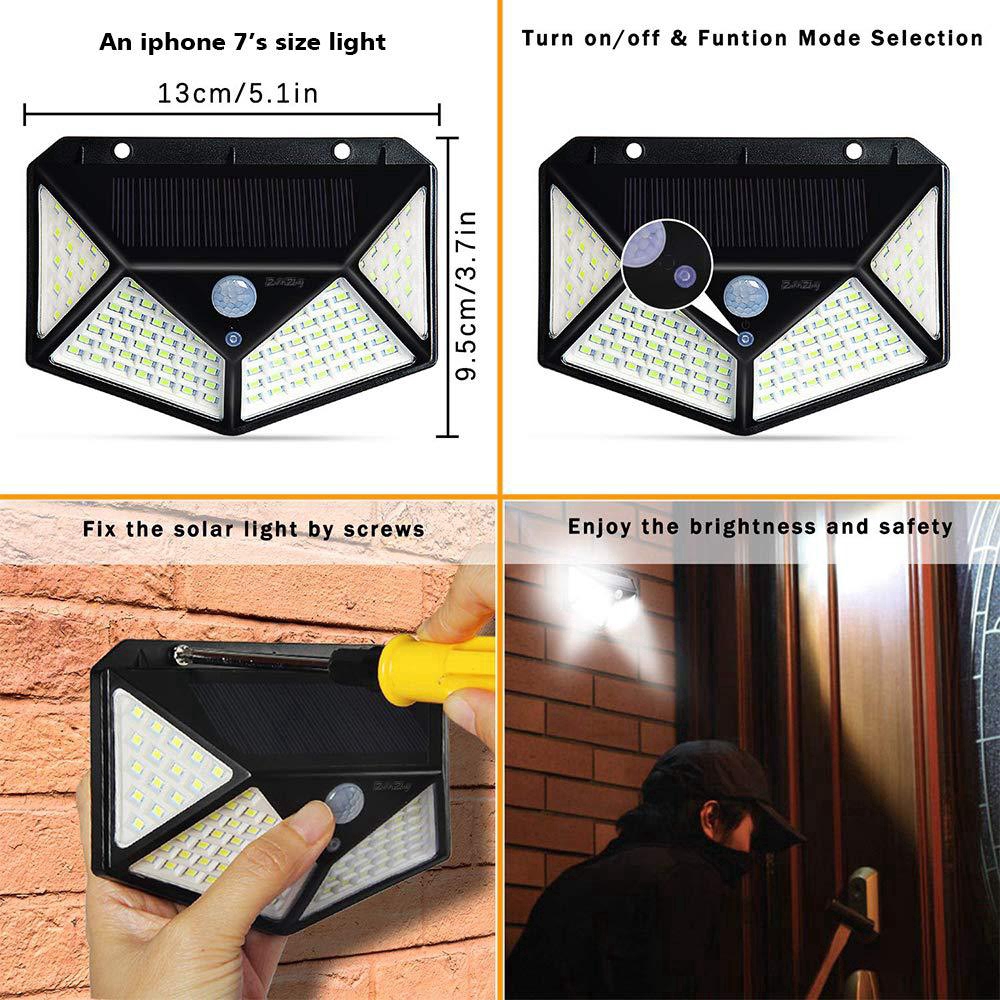 An iphone 7's size light

13cm/5.1in

9.5cm/3.7in

Turn on/off & Funtion Mode Selection

Fix the solar light by screws

Enjoy the brightness and safety