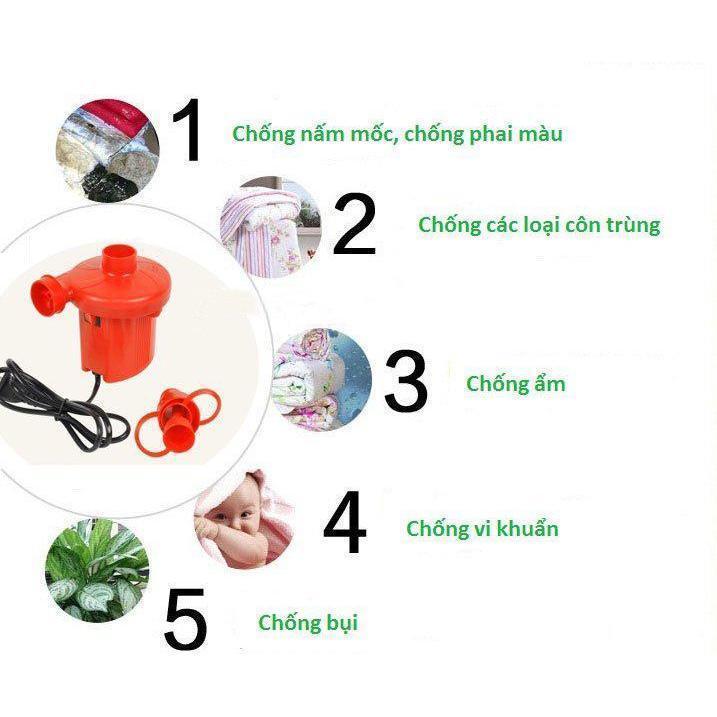 1 Chống nấm mốc, chống phai màu

2 Chống các loại côn trùng

3 Chống ẩm

4 Chống vi khuẩn

5 Chống bụi