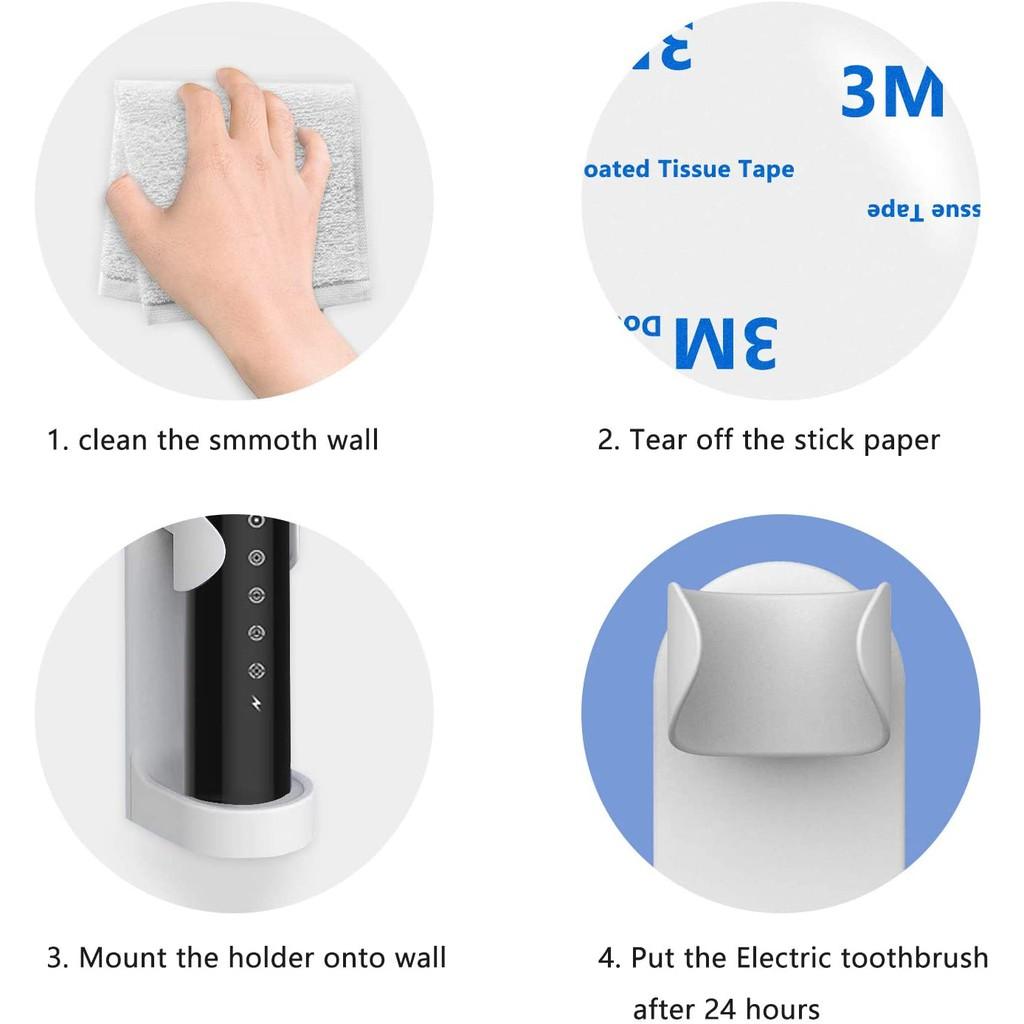 3M

oated Tissue Tape

ssue Tape

3M Do

1. clean the smmoth wall

2. Tear off the stick paper

3. Mount the holder onto wall

4. Put the Electric toothbrush after 24 hours