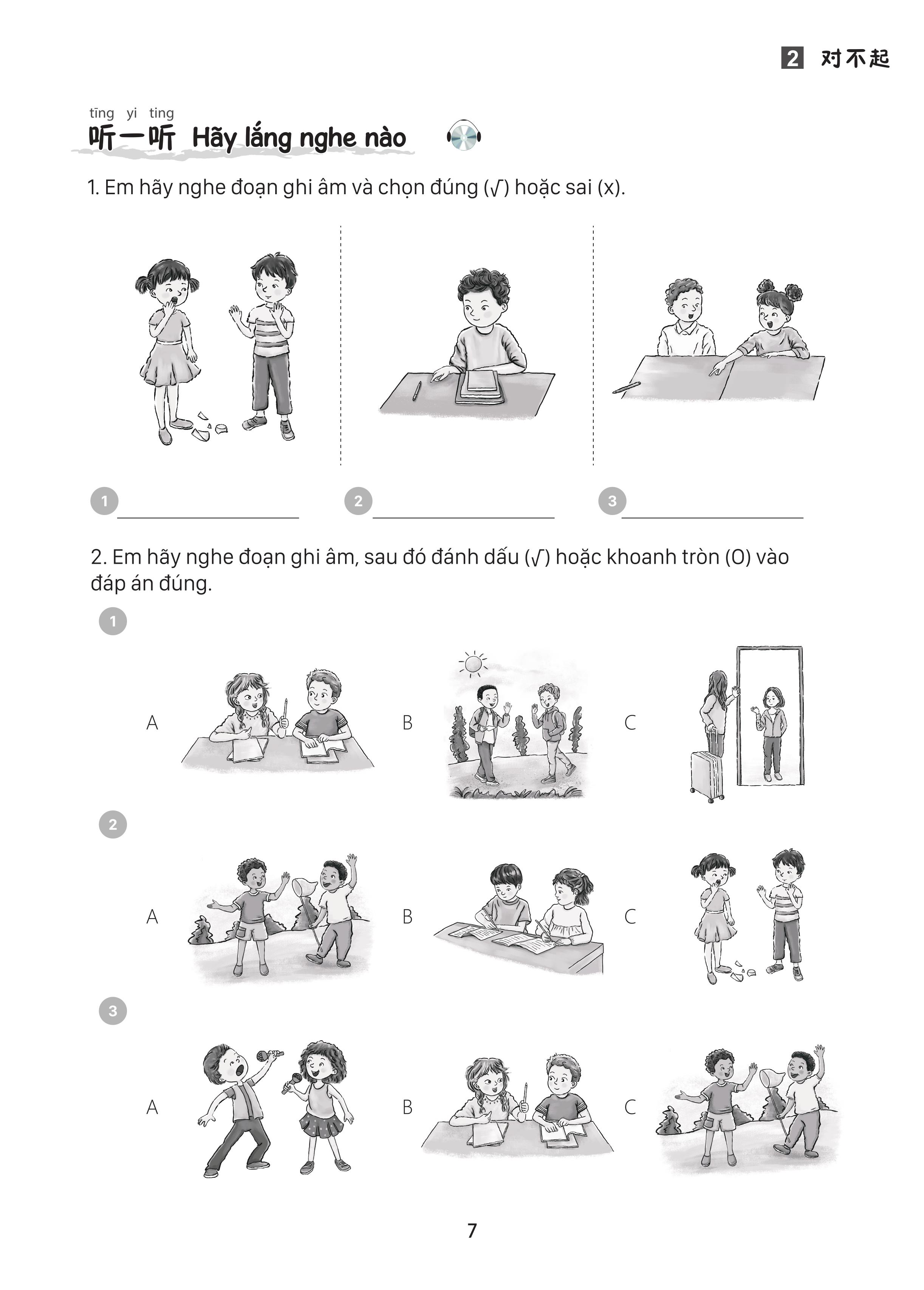 2 对不起

tīng yi ting
听一听 Hãy lắng nghe nào

1. Em hãy nghe đoạn ghi âm và chọn đúng (√) hoặc sai (x).

1 ____________ 2 ____________ 3 ____________

2. Em hãy nghe đoạn ghi âm, sau đó đánh dấu (√) hoặc khoanh tròn (O) vào đáp án đúng.

1

A B C

2

A B C

3

A B C

7