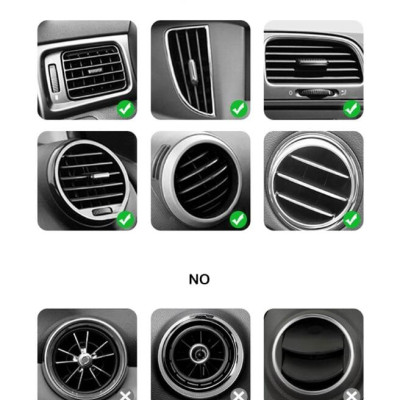 NO