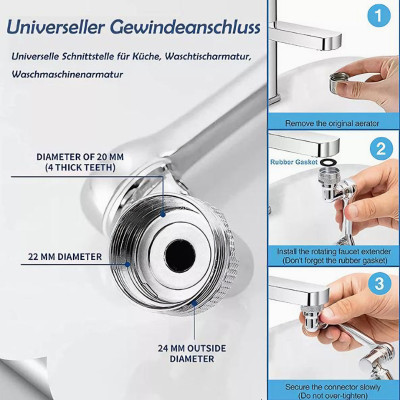 Universeller Gewindeanschluss

Universelle Schnittstelle für Küche, Waschtischarmatur, Waschmaschinenarmatur

DIAMETER OF 20 MM
(4 THICK TEETH)

22 MM DIAMETER

24 MM OUTSIDE DIAMETER

1

Remove the original aerator

2

Rubber Gasket

Install the rotating faucet extender
(Don't forget the rubber gasket)

3

Secure the connector slowly
(Do not over-tighten)