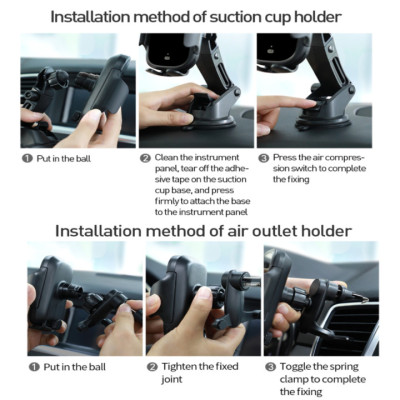 Installation method of suction cup holder

1 Put in the ball

2 Clean the instrument panel, tear off the adhesive tape on the suction cup base, and press firmly to attach the base to the instrument panel

3 Press the air compression switch to complete the fixing

Installation method of air outlet holder

1 Put in the ball

2 Tighten the fixed joint

3 Toggle the spring clamp to complete the fixing