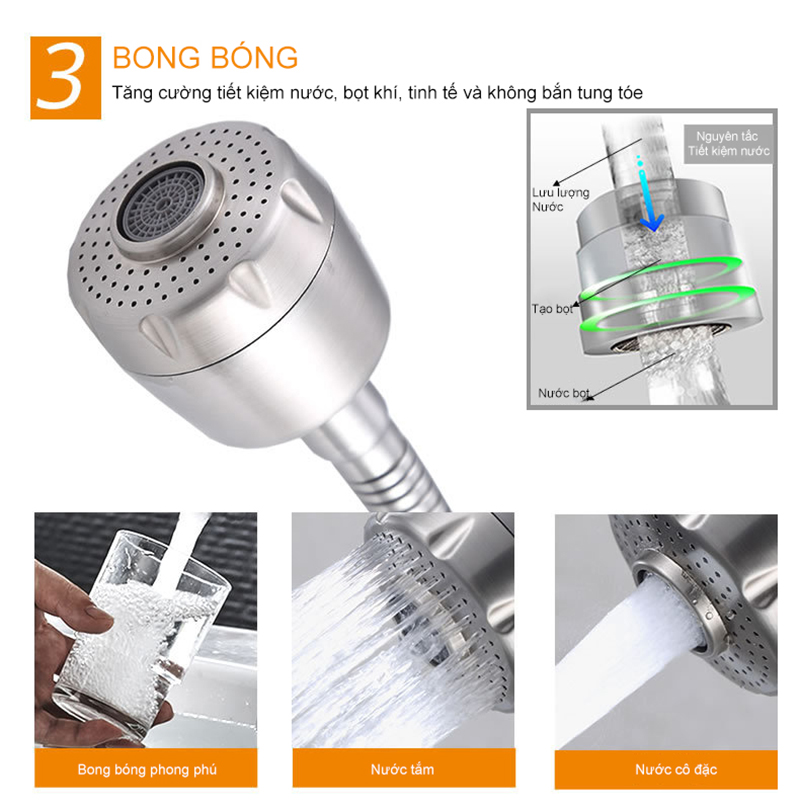 3 BONG BÓNG

Tăng cường tiết kiệm nước, bọt khí, tinh tế và không bắn tung tóe

Nguyên tắc Tiết kiệm nước

Lưu lượng Nước

Tạo bọt

Nước bọt

Bong bóng phong phú

Nước tắm

Nước cô đặc