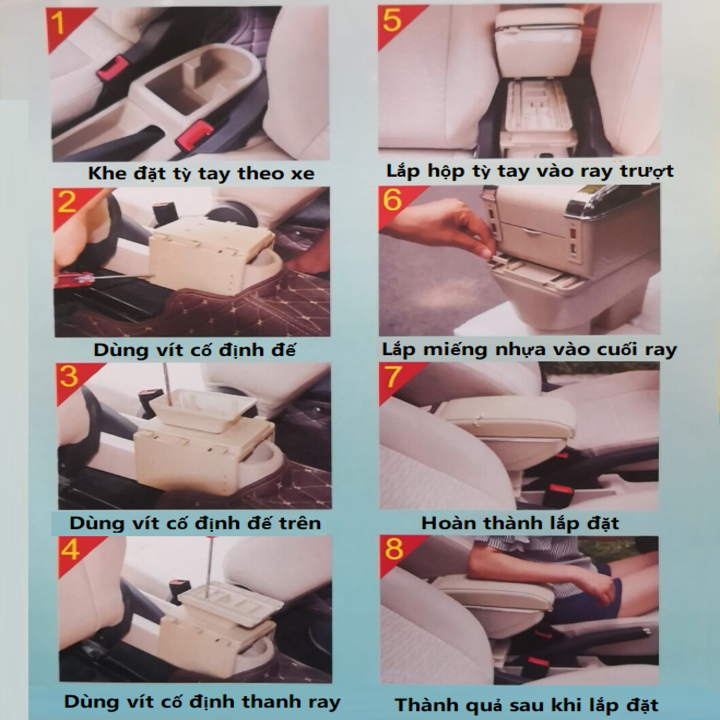 1
Khe đặt tỳ tay theo xe

2
Dùng vít cố định đế

3
Dùng vít cố định đế trên

4
Dùng vít cố định thanh ray

5
Lắp hộp tỳ tay vào ray trượt

6
Lắp miếng nhựa vào cuối ray

7
Hoàn thành lắp đặt

8
Thành quả sau khi lắp đặt