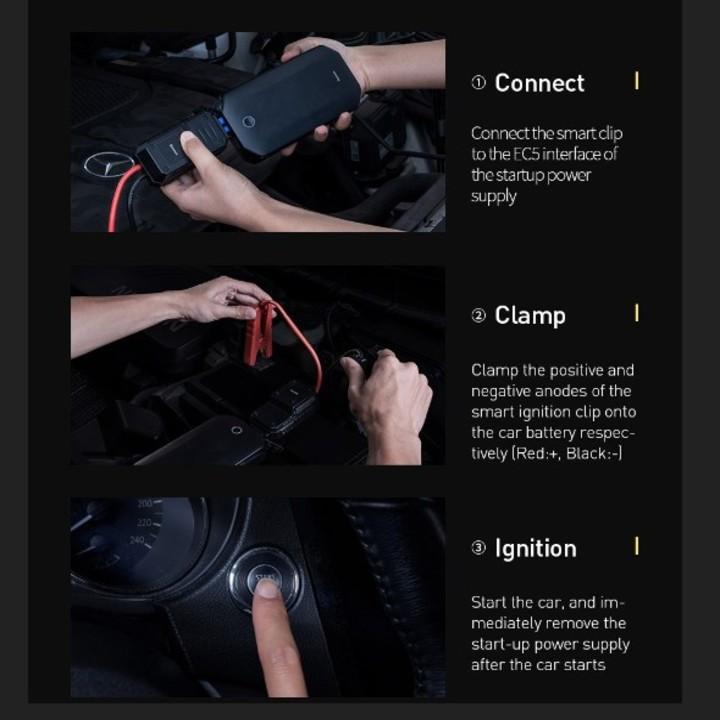 ① Connect

Connect the smart clip to the EC5 interface of the startup power supply

② Clamp

Clamp the positive and negative anodes of the smart ignition clip onto the car battery respectively (Red:+, Black:-)

200
220
240

③ Ignition

Start the car, and immediately remove the start-up power supply after the car starts