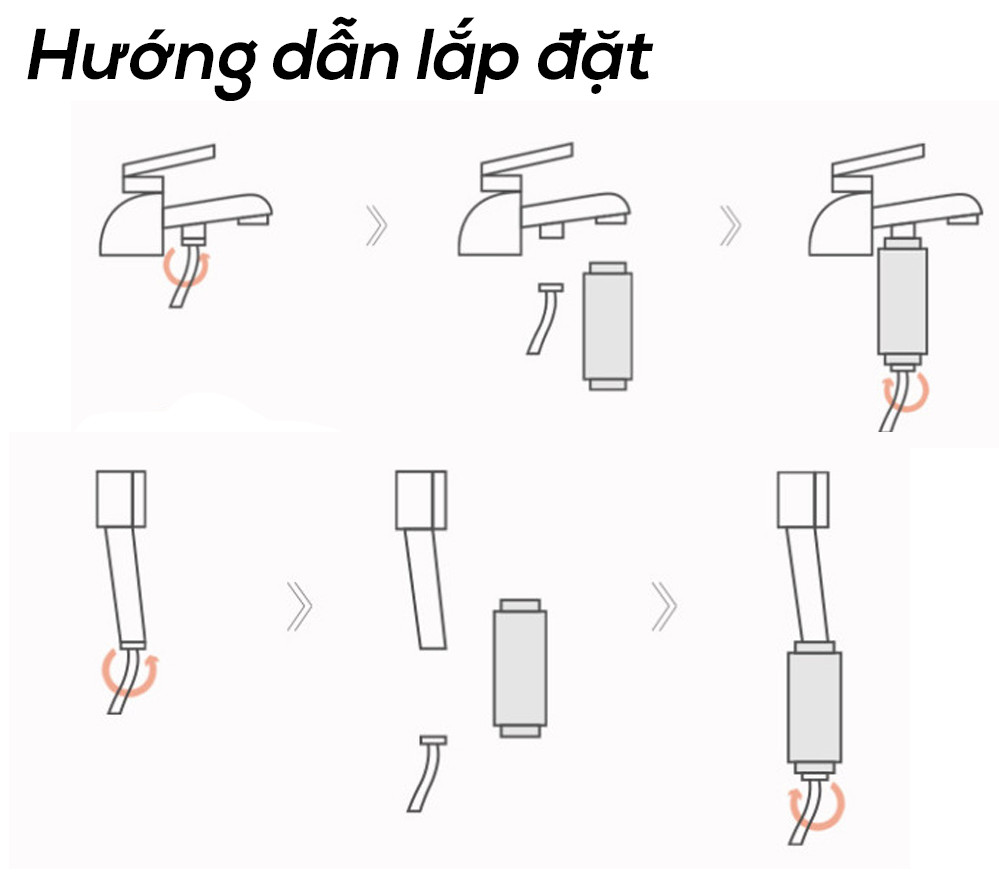 Hướng dẫn lắp đặt