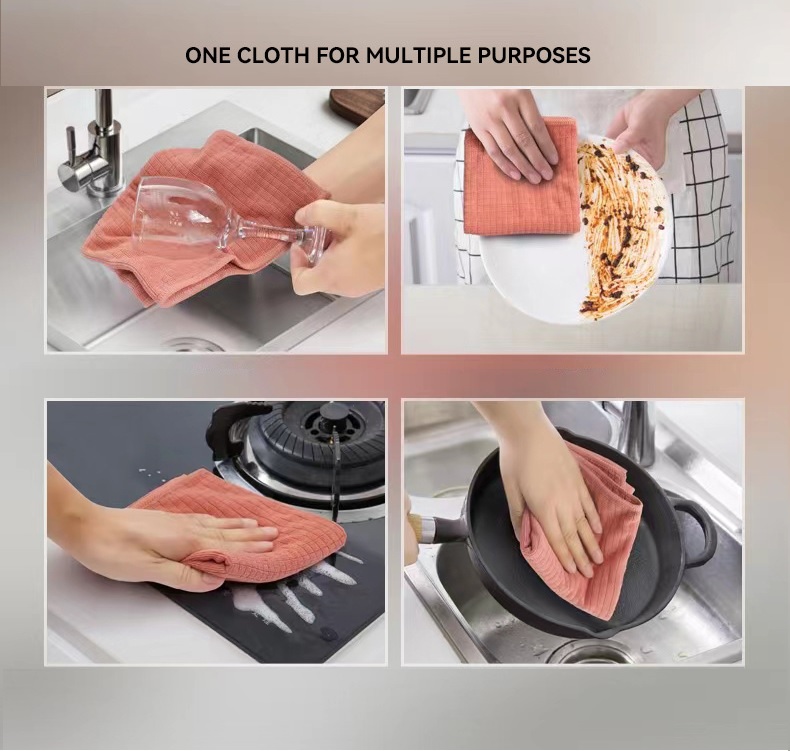 ONE CLOTH FOR MULTIPLE PURPOSES