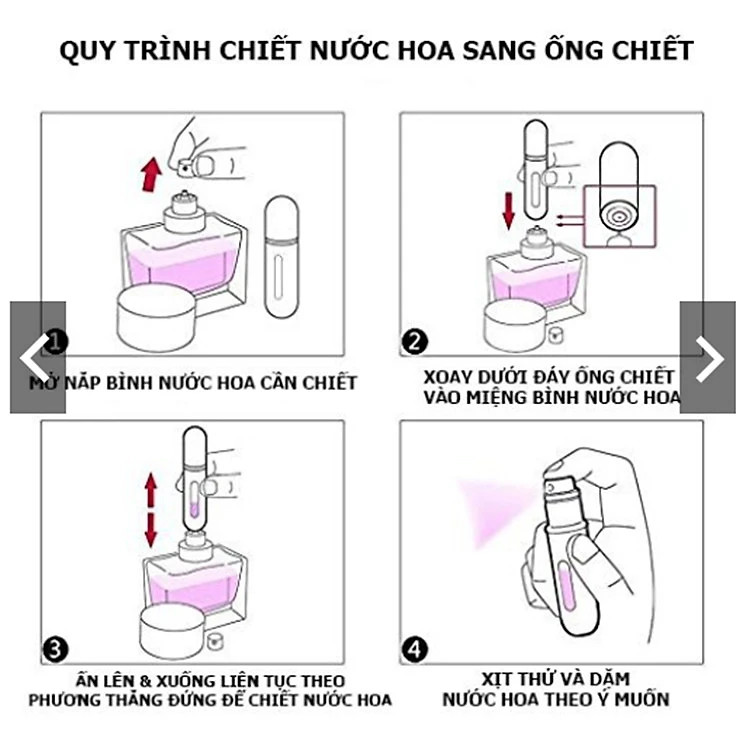 QUY TRÌNH CHIẾT NƯỚC HOA SANG ỐNG CHIẾT

1
MỞ NẮP BÌNH NƯỚC HOA CẦN CHIẾT

2
XOAY DƯỚI ĐÁY ỐNG CHIẾT VÀO MIỆNG BÌNH NƯỚC HOA

3
ẤN LÊN & XUỐNG LIÊN TỤC THEO PHƯƠNG THẲNG ĐỨNG ĐỂ CHIẾT NƯỚC HOA

4
XỊT THỬ VÀ DẶM NƯỚC HOA THEO Ý MUỐN