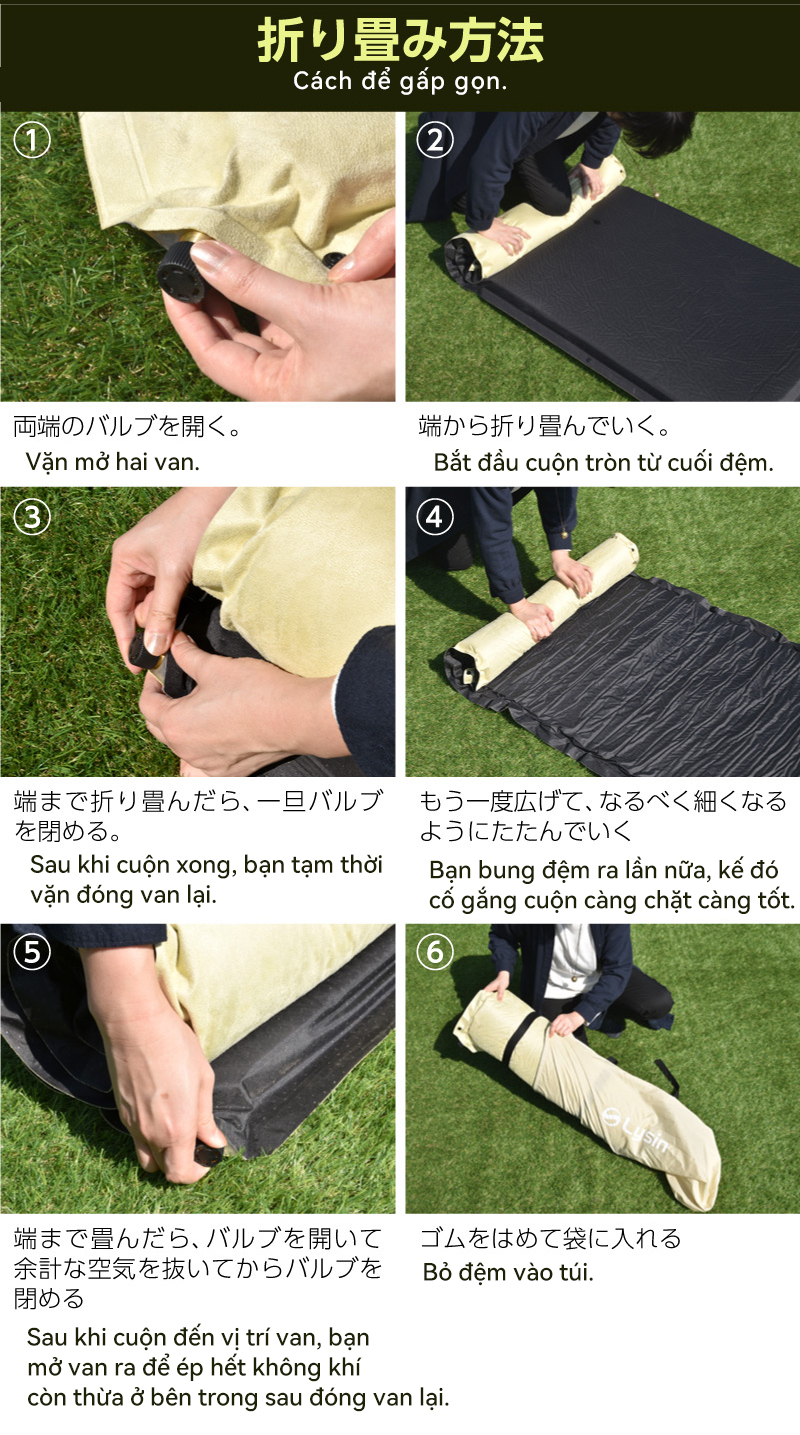 折り畳み方法
Cách để gấp gọn.

①

両端のバルブを開く。
Vặn mở hai van.

②

端から折り畳んでいく。
Bắt đầu cuộn tròn từ cuối đệm.

③

端まで折り畳んだら、一旦バルブを閉める。
Sau khi cuộn xong, bạn tạm thời vặn đóng van lại.

④

もう一度広げて、なるべく細くなるようにたたんでいく
Bạn bung đệm ra lần nữa, kế đó cố gắng cuộn càng chặt càng tốt.

⑤

端まで畳んだら、バルブを開いて余計な空気を抜いてからバルブを閉める
Sau khi cuộn đến vị trí van, bạn mở van ra để ép hết không khí còn thừa ở bên trong sau đóng van lại.

⑥

Lusin

ゴムをはめて袋に入れる
Bỏ đệm vào túi.