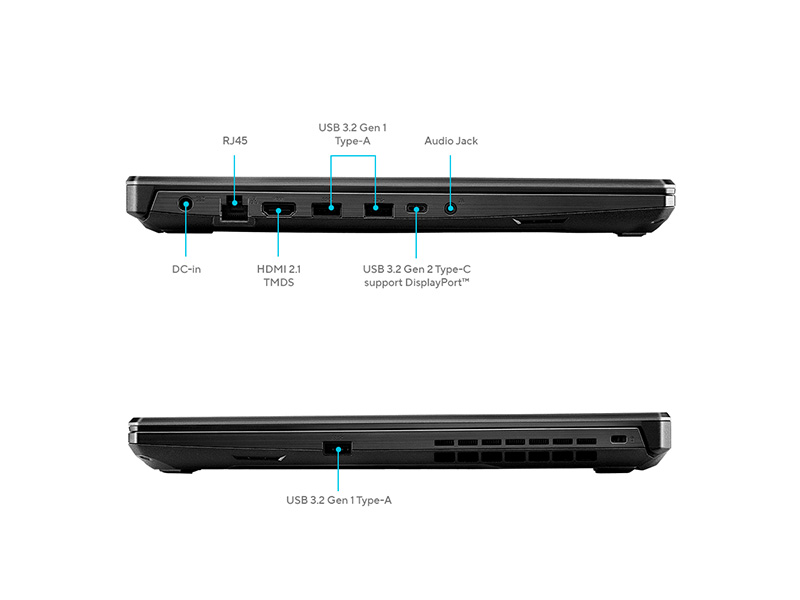 RJ45

USB 3.2 Gen 1
Type-A

Audio Jack

DC-in

HDMI 2.1
TMDS

USB 3.2 Gen 2 Type-C
support DisplayPort™

USB 3.2 Gen 1 Type-A