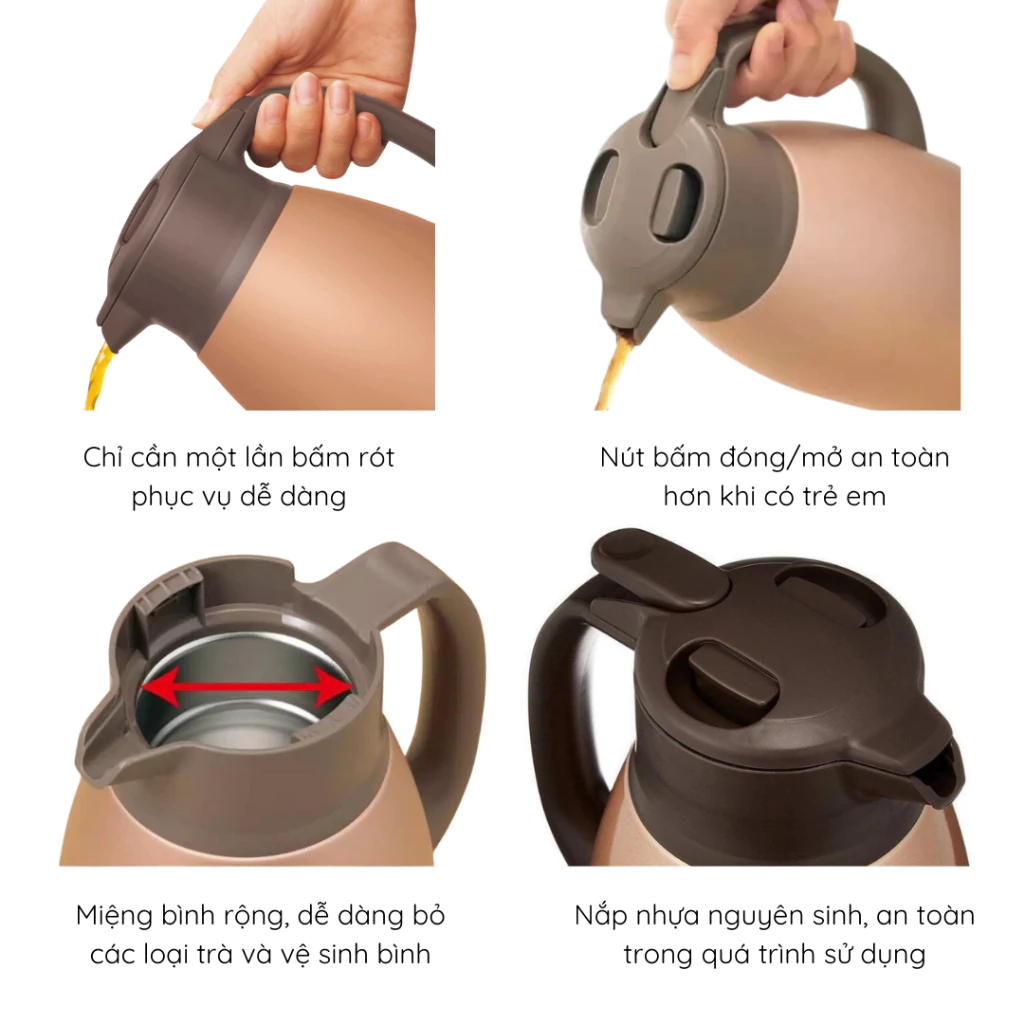 Chỉ cần một lần bấm rót phục vụ dễ dàng

Nút bấm đóng/mở an toàn hơn khi có trẻ em

Miệng bình rộng, dễ dàng bỏ các loại trà và vệ sinh bình

Nắp nhựa nguyên sinh, an toàn trong quá trình sử dụng