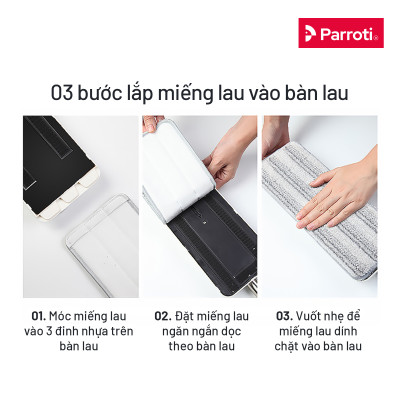 Parroti®

03 bước lắp miếng lau vào bàn lau

01. Móc miếng lau vào 3 đinh nhựa trên bàn lau

02. Đặt miếng lau ngăn ngắn dọc theo bàn lau

03. Vuốt nhẹ để miếng lau dính chặt vào bàn lau