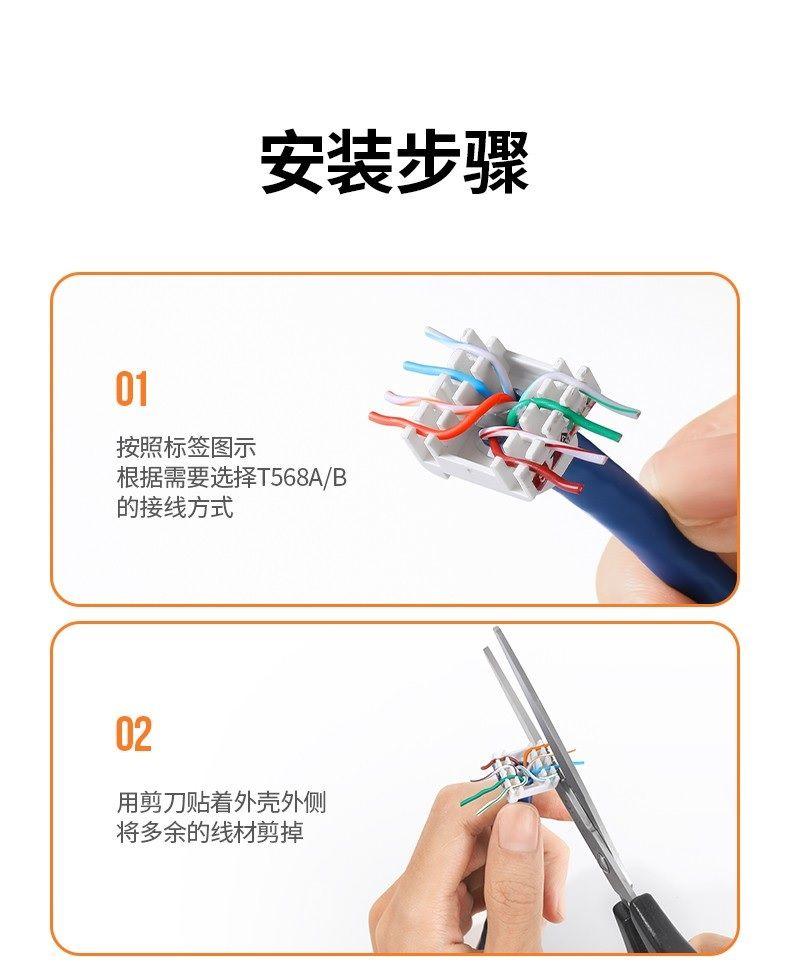 安装步骤

01

按照标签图示
根据需要选择T568A/B
的接线方式

02

用剪刀贴着外壳外侧
将多余的线材剪掉